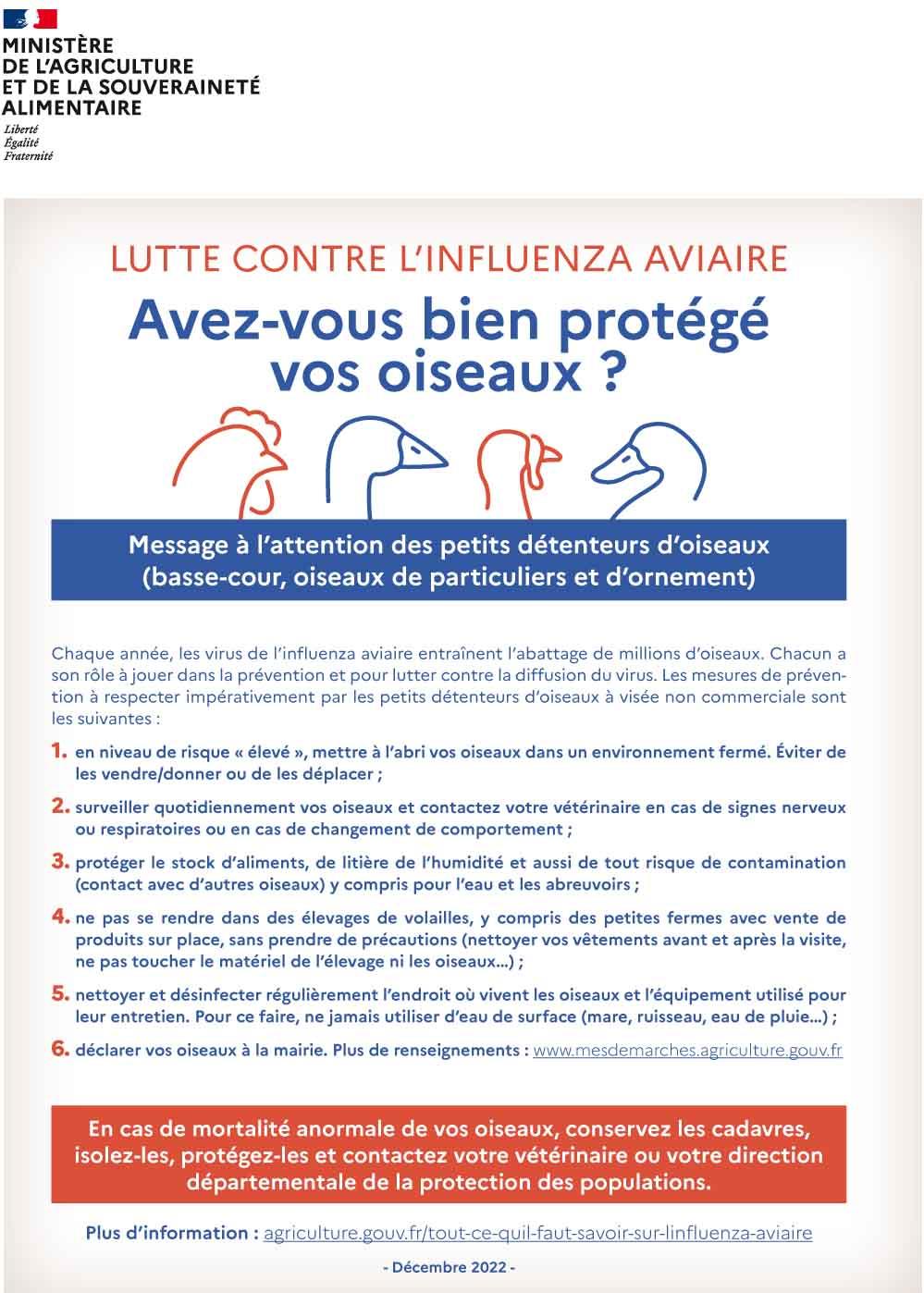 MINISTÈRE
DE L'AGRICULTURE
ET DE LA SOUVERAINETÉ
ALIMENTAIRE
Liberté
Égalité
Fraternité

LUTTE CONTRE L'INFLUENZA AVIAIRE

Avez-vous bien protégé vos oiseaux ?

Message à l'attention des petits détenteurs d'oiseaux (basse-cour, oiseaux de particuliers et d'ornement)

Chaque année, les virus de l'influenza aviaire entraînent l'abattage de millions d'oiseaux. Chacun a son rôle à jouer dans la prévention et pour lutter contre la diffusion du virus. Les mesures de prévention à respecter impérativement par les petits détenteurs d'oiseaux à visée non commerciale sont les suivantes :

1. en niveau de risque « élevé », mettre à l'abri vos oiseaux dans un environnement fermé. Éviter de les vendre/donner ou de les déplacer ;

2. surveiller quotidiennement vos oiseaux et contactez votre vétérinaire en cas de signes nerveux ou respiratoires ou en cas de changement de comportement ;

3. protéger le stock d'aliments, de litière de l'humidité et aussi de tout risque de contamination (contact avec d'autres oiseaux) y compris pour l'eau et les abreuvoirs ;

4. ne pas se rendre dans des élevages de volailles, y compris des petites fermes avec vente de produits sur place, sans prendre de précautions (nettoyer vos vêtements avant et après la visite, ne pas toucher le matériel de l'élevage ni les oiseaux...) ;

5. nettoyer et désinfecter régulièrement l'endroit où vivent les oiseaux et l'équipement utilisé pour leur entretien. Pour ce faire, ne jamais utiliser d'eau de surface (mare, ruisseau, eau de pluie...) ;

6. déclarer vos oiseaux à la mairie. Plus de renseignements : www.mesdemarches.agriculture.gouv.fr

En cas de mortalité anormale de vos oiseaux, conservez les cadavres, isolez-les, protégez-les et contactez votre vétérinaire ou votre direction départementale de la protection des populations.

Plus d'information : agriculture.gouv.fr/tout-ce-quil-faut-savoir-sur-linfluenza-aviaire

- Décembre 2022 -